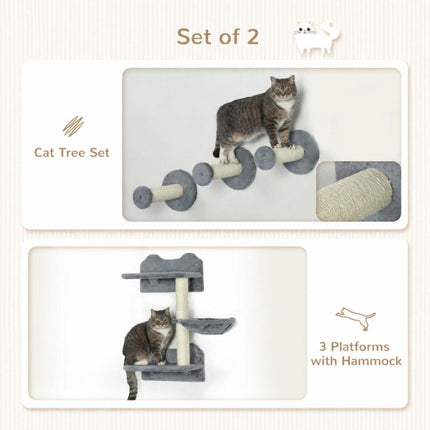 Set of 2

Cat Tree Set

3 Platforms with Hammock