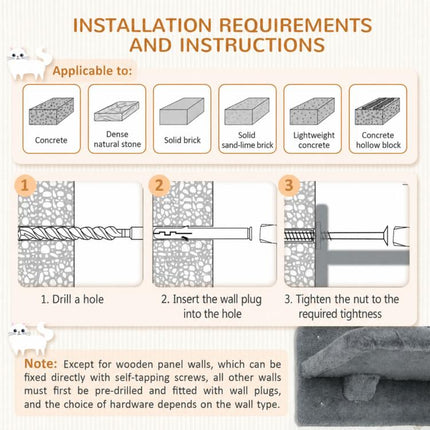 INSTALLATION REQUIREMENTS AND INSTRUCTIONS

Applicable to:

Concrete

Dense natural stone

Solid brick

Solid sand-lime brick

Lightweight concrete

Concrete hollow block

1

2

3

1. Drill a hole

2. Insert the wall plug into the hole

3. Tighten the nut to the required tightness

Note: Except for wooden panel walls, which can be fixed directly with self-tapping screws, all other walls must first be pre-drilled and fitted with wall plugs, and the choice of hardware depends on the wall type.