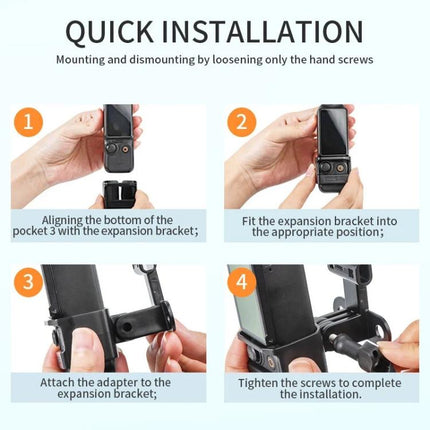 QUICK INSTALLATION

Mounting and dismounting by loosening only the hand screws

1

Aligning the bottom of the pocket 3 with the expansion bracket;

2

Fit the expansion bracket into the appropriate position;

3

Attach the adapter to the expansion bracket;

4

Tighten the screws to complete the installation.