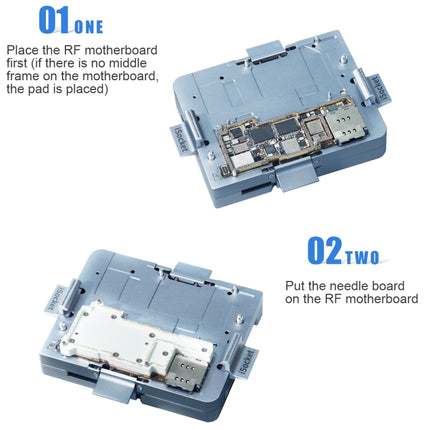 01 ONE

Place the RF motherboard first (if there is no middle frame on the motherboard, the pad is placed)

iSocket

iSocket

02 TWO

Put the needle board on the RF motherboard

iSocket

iSocket