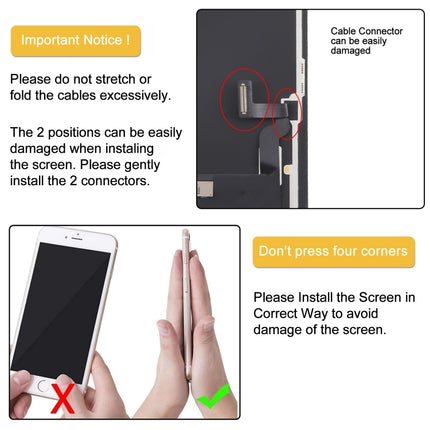 Important Notice !

Please do not stretch or fold the cables excessively.

The 2 positions can be easily damaged when instaling the screen. Please gently install the 2 connectors.

Cable Connector can be easily damaged

Don't press four corners

Please Install the Screen in Correct Way to avoid damage of the screen.