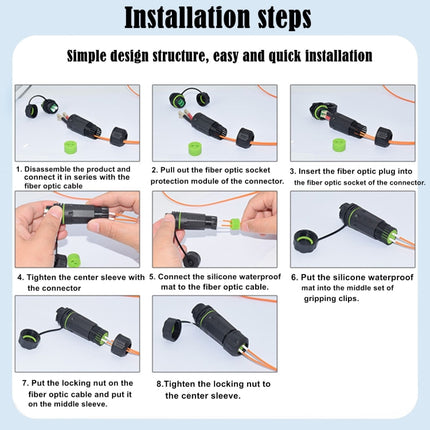 Installation steps

Simple design structure, easy and quick installation

1. Disassemble the product and connect it in series with the fiber optic cable

2. Pull out the fiber optic socket protection module of the connector.

3. Insert the fiber optic plug into the fiber optic socket of the connector.

4. Tighten the center sleeve with the connector

5. Connect the silicone waterproof mat to the fiber optic cable.

6. Put the silicone waterproof mat into the middle set of gripping clips.

7. Put the locking nut on the fiber optic cable and put it on the middle sleeve.

8.Tighten the locking nut to the center sleeve.