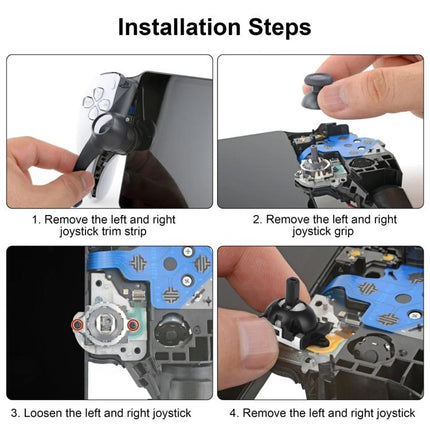 Installation Steps

1. Remove the left and right joystick trim strip

2. Remove the left and right joystick grip

3. Loosen the left and right joystick

4. Remove the left and right joystick