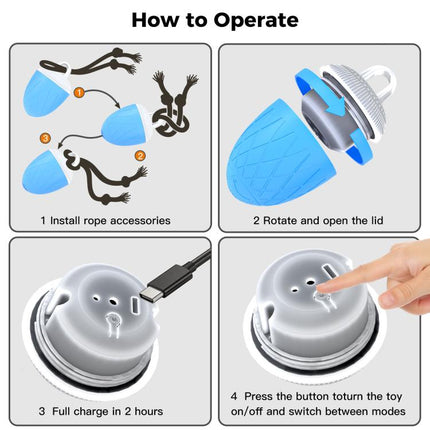 How to Operate

1

2

3

1 Install rope accessories

2 Rotate and open the lid

3 Full charge in 2 hours

4 Press the button toturn the toy on/off and switch between modes