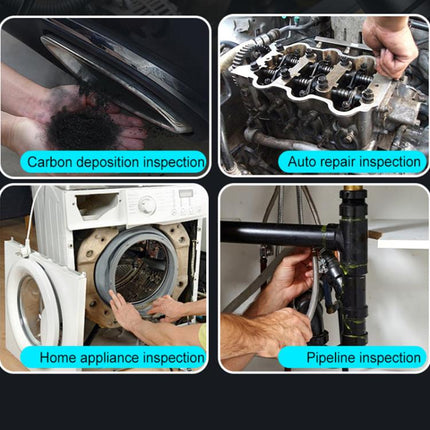 Carbon deposition inspection

Auto repair inspection

Home appliance inspection

Pipeline inspection