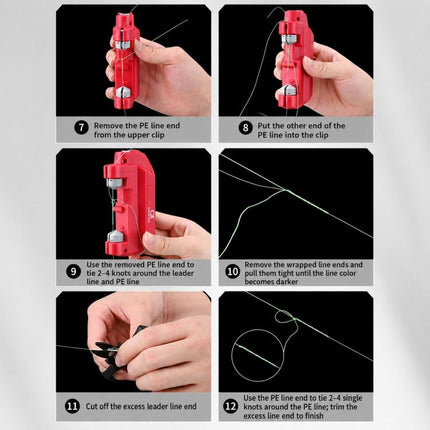 7 Remove the PE line end from the upper clip

8 Put the other end of the PE line into the clip

9 Use the removed PE line end to tie 2-4 knots around the leader line and PE line

10 Remove the wrapped line ends and pull them tight until the line color becomes darker

11 Cut off the excess leader line end

12 Use the PE line end to tie 2-4 single knots around the PE line; trim the excess line end to finish