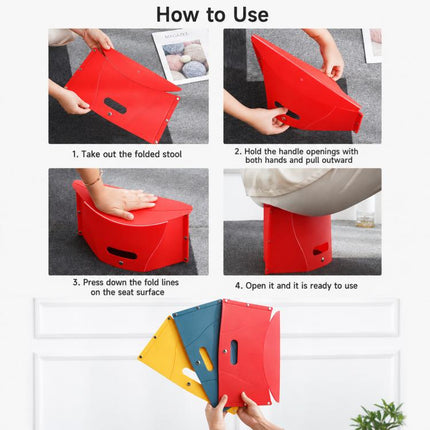 How to Use

MAGAZINE

1. Take out the folded stool

2. Hold the handle openings with both hands and pull outward

3. Press down the fold lines on the seat surface

4. Open it and it is ready to use