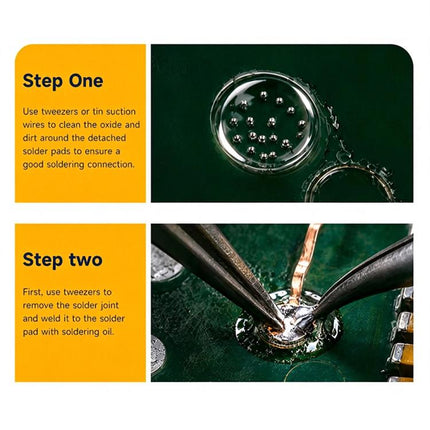 Step One

Use tweezers or tin suction wires to clean the oxide and dirt around the detached solder pads to ensure a good soldering connection.

Step two

First, use tweezers to remove the solder joint and weld it to the solder pad with soldering oil.