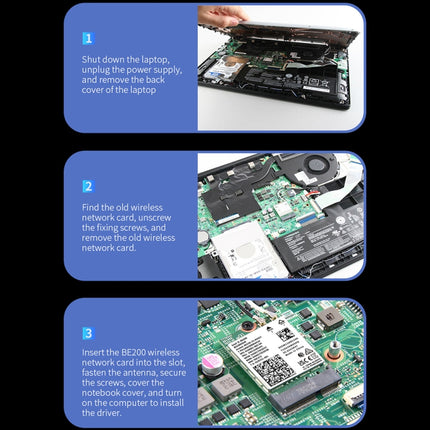 1

Shut down the laptop, unplug the power supply, and remove the back cover of the laptop

2

Find the old wireless network card, unscrew the fixing screws, and remove the old wireless network card.

3

Insert the BE200 wireless network card into the slot, fasten the antenna, secure the screws, cover the notebook cover, and turn on the computer to install the driver.