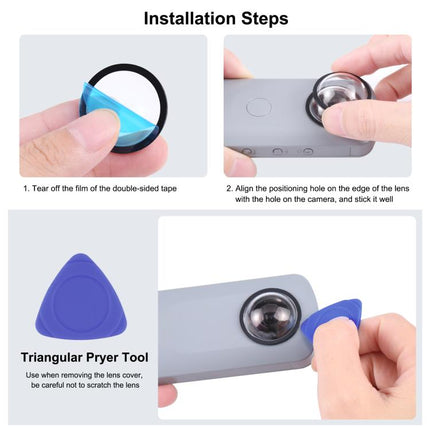 Installation Steps

1. Tear off the film of the double-sided tape

2. Align the positioning hole on the edge of the lens with the hole on the camera, and stick it well

Triangular Pryer Tool

Use when removing the lens cover, be careful not to scratch the lens