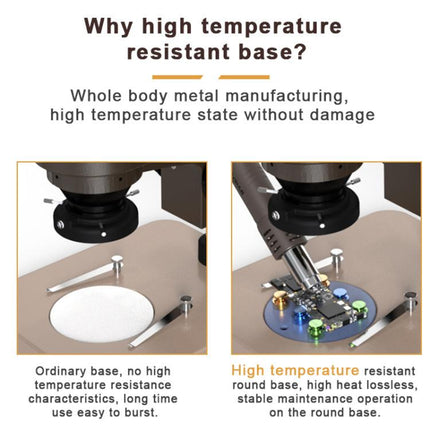 Why high temperature resistant base?

Whole body metal manufacturing, high temperature state without damage

Ordinary base, no high temperature resistance characteristics, long time use easy to burst.

High temperature resistant round base, high heat lossless, stable maintenance operation on the round base.