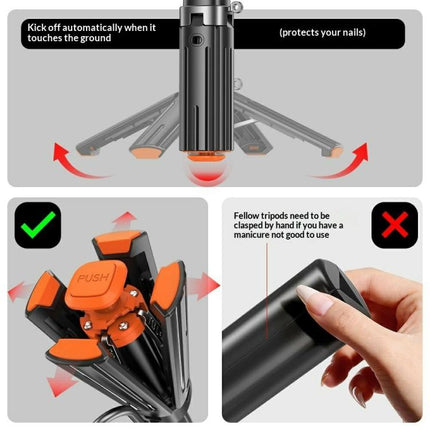 Kick off automatically when it touches the ground

(protects your nails)

PUSH

Fellow tripods need to be clasped by hand if you have a manicure not good to use