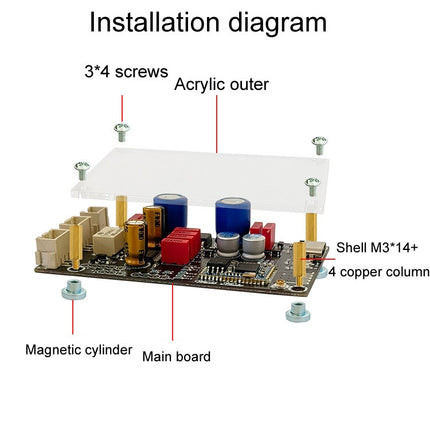 Installation diagram

3*4 screws

Acrylic outer

Shell M3*14+

4 copper column

Magnetic cylinder

Main board