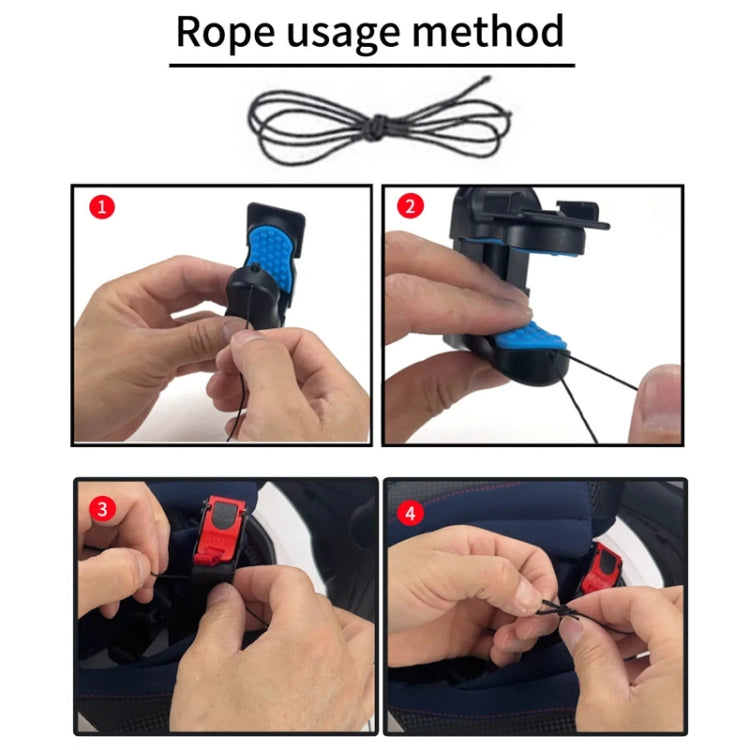 Rope usage method

1

2

3

4