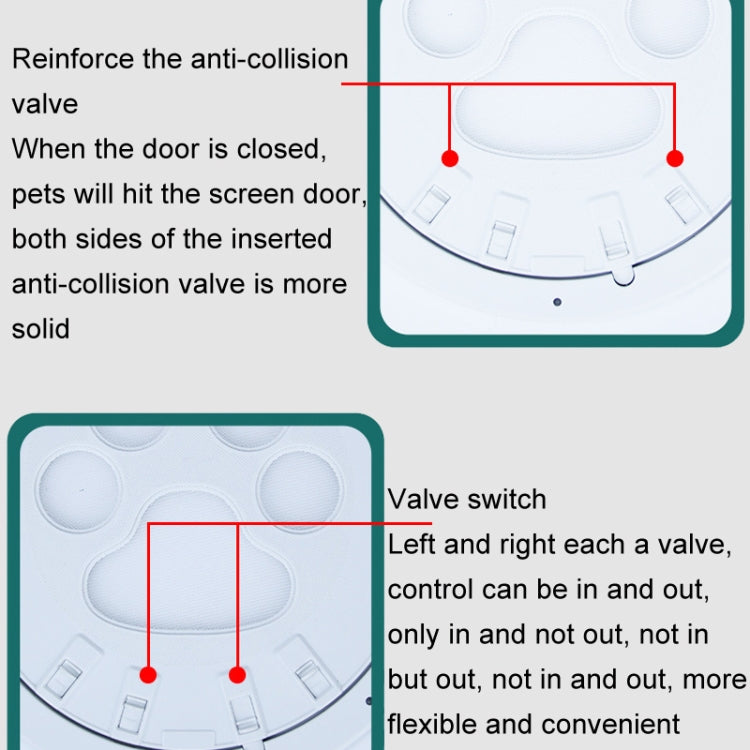 Reinforce the anti-collision valve
When the door is closed, pets will hit the screen door, both sides of the inserted anti-collision valve is more solid

Valve switch
Left and right each a valve, control can be in and out, only in and not out, not in but out, not in and out, more flexible and convenient