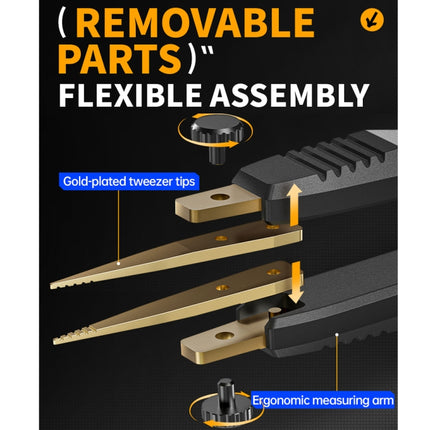 ( REMOVABLE PARTS )"
FLEXIBLE ASSEMBLY

Gold-plated tweezer tips

Ergonomic measuring arm