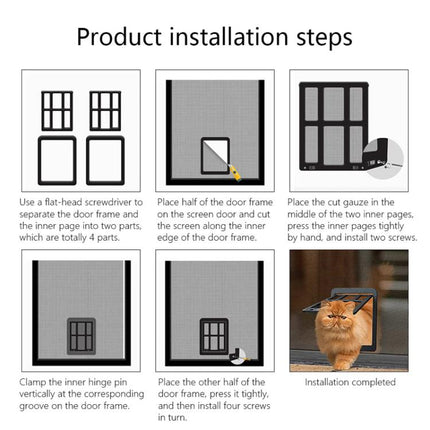 Product installation steps

Use a flat-head screwdriver to separate the door frame and the inner page into two parts, which are totally 4 parts.

Place half of the door frame on the screen door and cut the screen along the inner edge of the door frame.

Place the cut gauze in the middle of the two inner pages, press the inner pages tightly by hand, and install two screws.

Clamp the inner hinge pin vertically at the corresponding groove on the door frame.

Place the other half of the door frame, press it tightly, and then install four screws in turn.

Installation completed