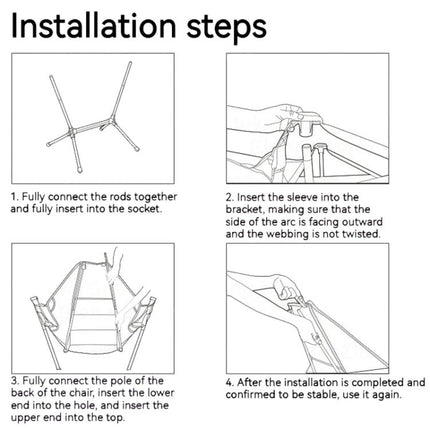 Installation steps

1. Fully connect the rods together and fully insert into the socket.

2. Insert the sleeve into the bracket, making sure that the side of the arc is facing outward and the webbing is not twisted.

3. Fully connect the pole of the back of the chair, insert the lower end into the hole, and insert the upper end into the top.

4. After the installation is completed and confirmed to be stable, use it again.