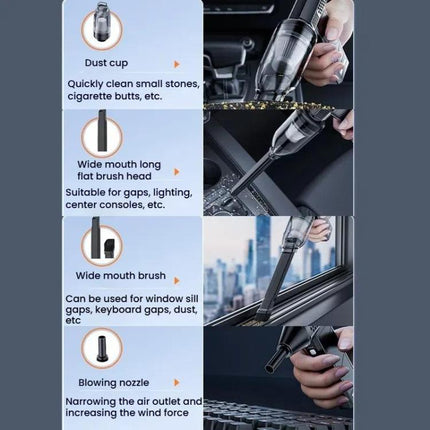 Dust cup

Quickly clean small stones, cigarette butts, etc.

Wide mouth long flat brush head

Suitable for gaps, lighting, center consoles, etc.

Wide mouth brush

Can be used for window sill gaps, keyboard gaps, dust, etc

Blowing nozzle

Narrowing the air outlet and increasing the wind force