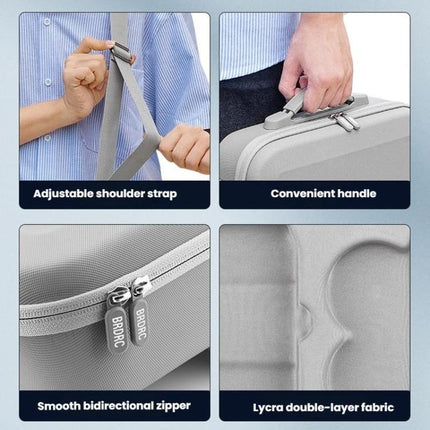 Adjustable shoulder strap

Convenient handle

BRDRC

BRDRC

Smooth bidirectional zipper

Lycra double-layer fabric