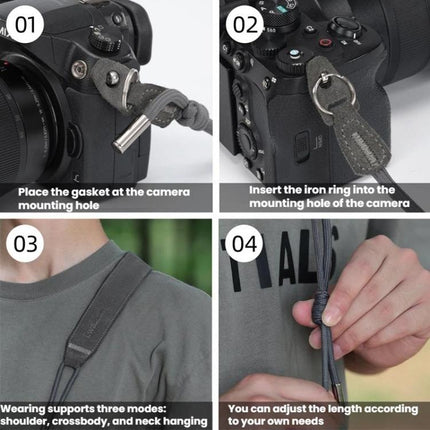 01

Place the gasket at the camera mounting hole

02

Insert the iron ring into the mounting hole of the camera

03

Wearing supports three modes: shoulder, crossbody, and neck hanging

04

You can adjust the length according to your own needs