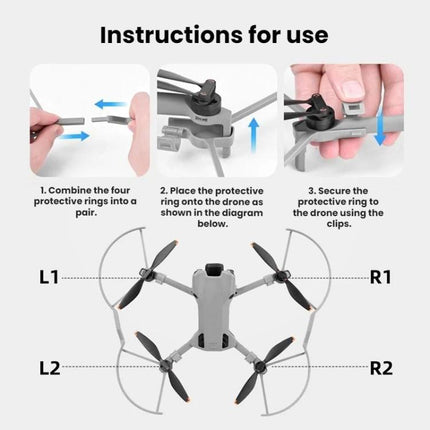 Instructions for use

1. Combine the four protective rings into a pair.

2. Place the protective ring onto the drone as shown in the diagram below.

3. Secure the protective ring to the drone using the clips.

L1

R1

L2

R2