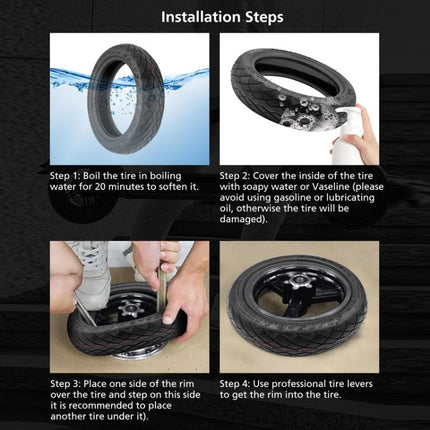 Installation Steps

Step 1: Boil the tire in boiling water for 20 minutes to soften it.

Step 2: Cover the inside of the tire with soapy water or Vaseline (please avoid using gasoline or lubricating oil, otherwise the tire will be damaged).

Step 3: Place one side of the rim over the tire and step on this side it is recommended to place another tire under it).

Step 4: Use professional tire levers to get the rim into the tire.