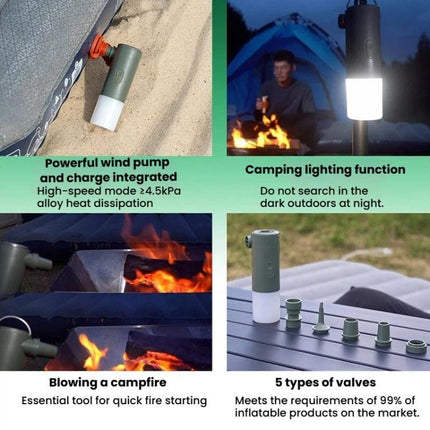 Powerful wind pump and charge integrated

High-speed mode ≥4.5kPa alloy heat dissipation

Camping lighting function

Do not search in the dark outdoors at night.

Blowing a campfire

Essential tool for quick fire starting

5 types of valves

Meets the requirements of 99% of inflatable products on the market.