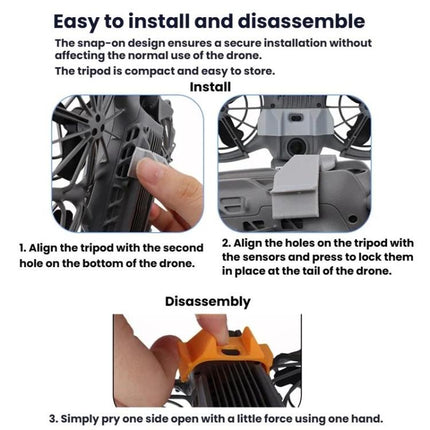 Easy to install and disassemble

The snap-on design ensures a secure installation without affecting the normal use of the drone.

The tripod is compact and easy to store.

Install

1. Align the tripod with the second hole on the bottom of the drone.

2. Align the holes on the tripod with the sensors and press to lock them in place at the tail of the drone.

Disassembly

3. Simply pry one side open with a little force using one hand.