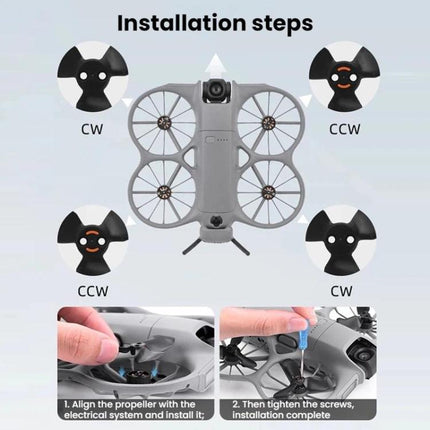 Installation steps

CW

CCW

CCW

CW

1. Align the propeller with the electrical system and install it;

2. Then tighten the screws, installation complete