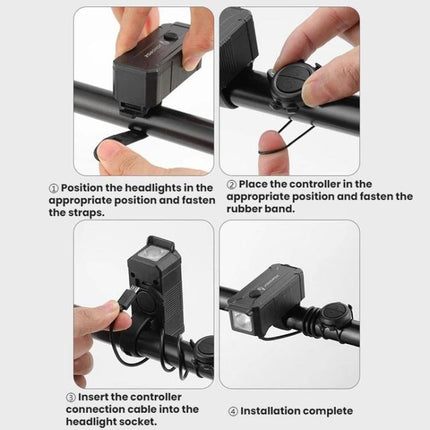 ① Position the headlights in the appropriate position and fasten the straps.

② Place the controller in the appropriate position and fasten the rubber band.

③ Insert the controller connection cable into the headlight socket.

④ Installation complete