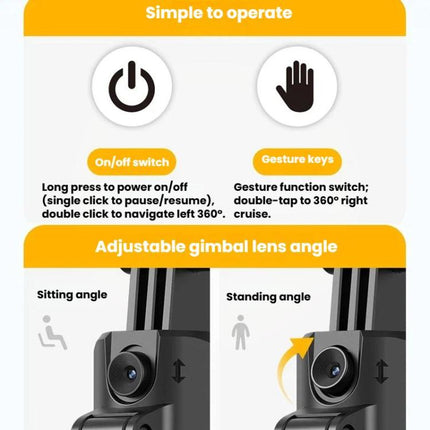 Simple to operate

On/off switch

Long press to power on/off (single click to pause/resume), double click to navigate left 360°.

Gesture keys

Gesture function switch; double-tap to 360° right cruise.

Adjustable gimbal lens angle

Sitting angle

Standing angle