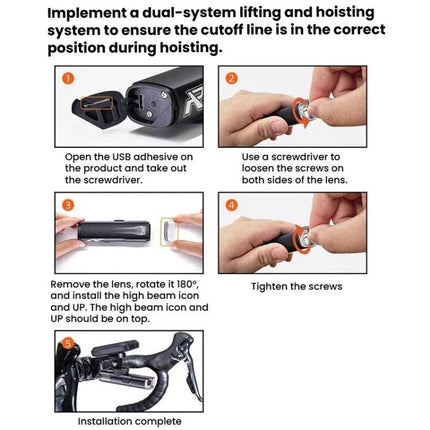 Implement a dual-system lifting and hoisting system to ensure the cutoff line is in the correct position during hoisting.

1

Open the USB adhesive on the product and take out the screwdriver.

2

Use a screwdriver to loosen the screws on both sides of the lens.

3

Remove the lens, rotate it 180°, and install the high beam icon and UP. The high beam icon and UP should be on top.

4

Tighten the screws

5

Installation complete