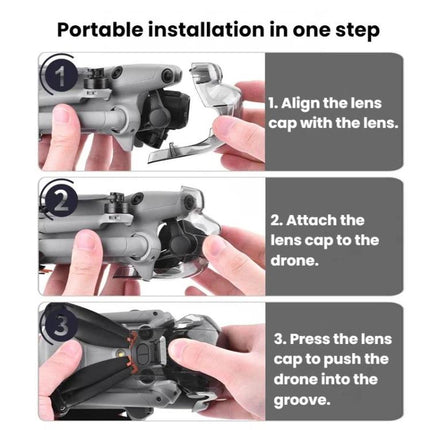 Portable installation in one step

1

1. Align the lens cap with the lens.

2

2. Attach the lens cap to the drone.

3

3. Press the lens cap to push the drone into the groove.