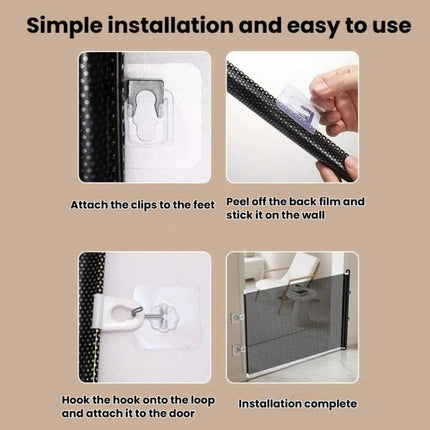 Simple installation and easy to use

Attach the clips to the feet

Peel off the back film and stick it on the wall

Hook the hook onto the loop and attach it to the door

Installation complete