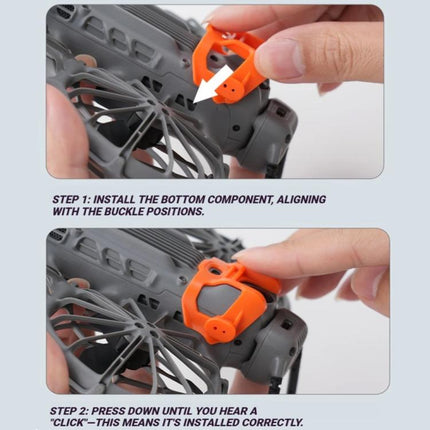 STEP 1: INSTALL THE BOTTOM COMPONENT, ALIGNING WITH THE BUCKLE POSITIONS.

STEP 2: PRESS DOWN UNTIL YOU HEAR A "CLICK"—THIS MEANS IT'S INSTALLED CORRECTLY.