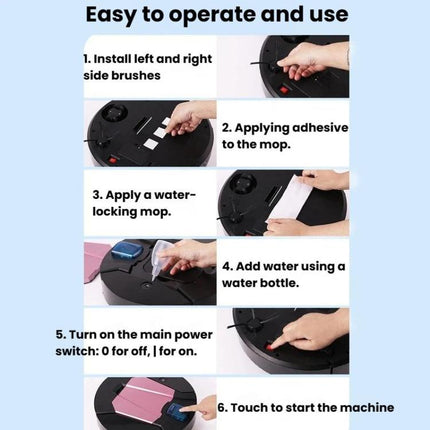 Easy to operate and use

1. Install left and right side brushes

2. Applying adhesive to the mop.

3. Apply a water-locking mop.

4. Add water using a water bottle.

5. Turn on the main power switch: 0 for off, | for on.

6. Touch to start the machine