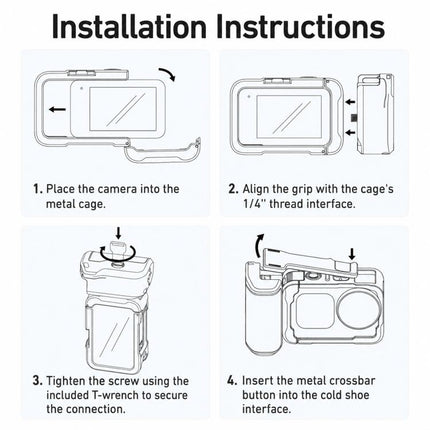 Installation Instructions

1. Place the camera into the metal cage.

2. Align the grip with the cage's 1/4" thread interface.

3. Tighten the screw using the included T-wrench to secure the connection.

4. Insert the metal crossbar button into the cold shoe interface.