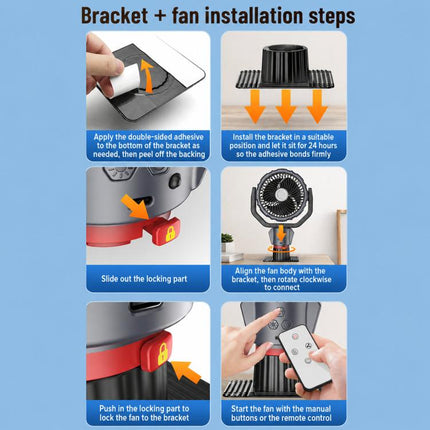 Bracket + fan installation steps

Apply the double-sided adhesive to the bottom of the bracket as needed, then peel off the backing

Install the bracket in a suitable position and let it sit for 24 hours so the adhesive bonds firmly

Slide out the locking part

Align the fan body with the bracket, then rotate clockwise to connect

Push in the locking part to lock the fan to the bracket

Start the fan with the manual buttons or the remote control