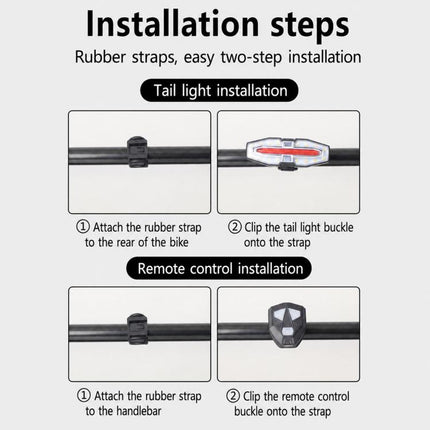 Installation steps

Rubber straps, easy two-step installation

Tail light installation

① Attach the rubber strap to the rear of the bike

② Clip the tail light buckle onto the strap

Remote control installation

① Attach the rubber strap to the handlebar

② Clip the remote control buckle onto the strap