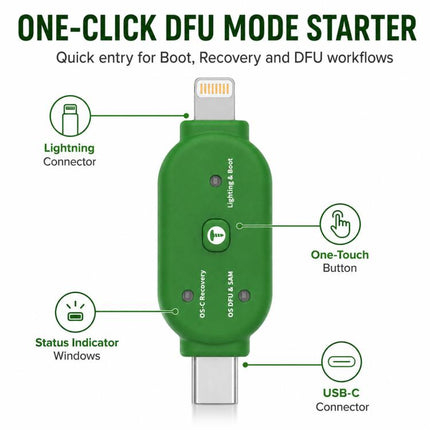 ONE-CLICK DFU MODE STARTER

Quick entry for Boot, Recovery and DFU workflows

Lightning
Connector

Lighting & Boot

One-Touch
Button

OS-C Recovery

OS DFU & SAM

Status Indicator
Windows

USB-C
Connector