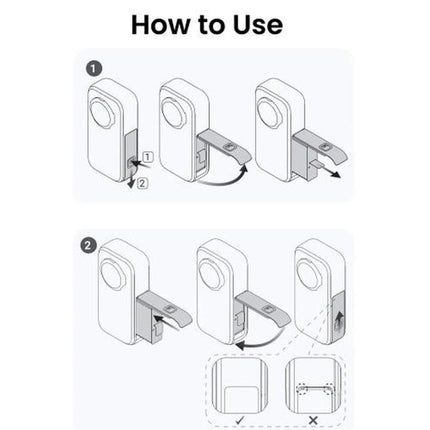 How to Use

1

1

2

2

✓

✕