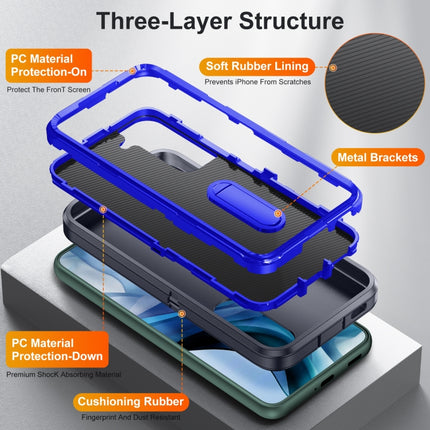 Three-Layer Structure

PC Material Protection-On
Protect The FronT Screen

Soft Rubber Lining
Prevents iPhone From Scratches

Metal Brackets

PC Material Protection-Down
Premium ShocK Absorbing Material

Cushioning Rubber
Fingerprint And Dust Resistant