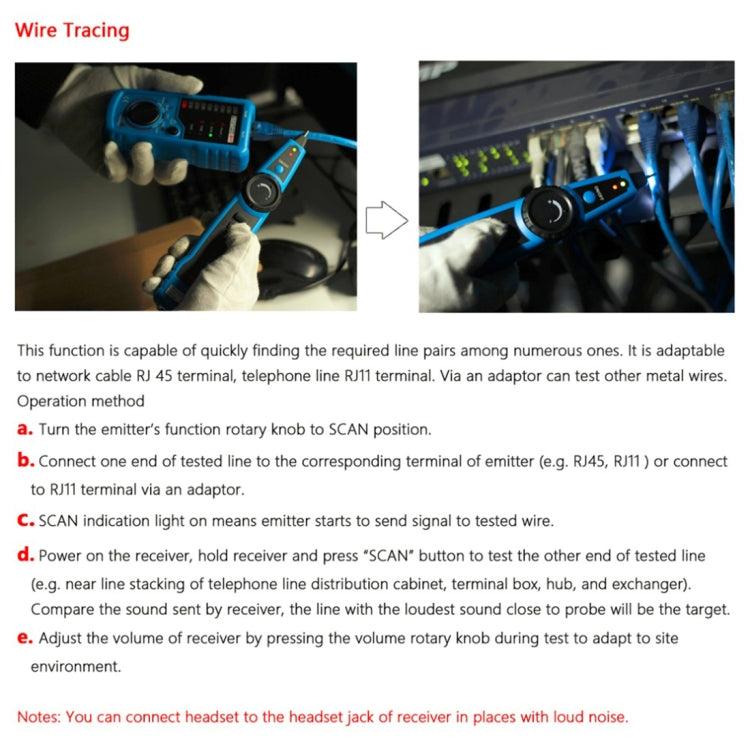 Wire Tracing

This function is capable of quickly finding the required line pairs among numerous ones. It is adaptable to network cable RJ 45 terminal, telephone line RJ11 terminal. Via an adaptor can test other metal wires.
Operation method

a. Turn the emitter's function rotary knob to SCAN position.

b. Connect one end of tested line to the corresponding terminal of emitter (e.g. RJ45, RJ11 ) or connect to RJ11 terminal via an adaptor.

c. SCAN indication light on means emitter starts to send signal to tested wire.

d. Power on the receiver, hold receiver and press "SCAN" button to test the other end of tested line (e.g. near line stacking of telephone line distribution cabinet, terminal box, hub, and exchanger). Compare the sound sent by receiver, the line with the loudest sound close to probe will be the target.

e. Adjust the volume of receiver by pressing the volume rotary knob during test to adapt to site environment.

Notes: You can connect headset to the headset jack of receiver in places with loud noise.