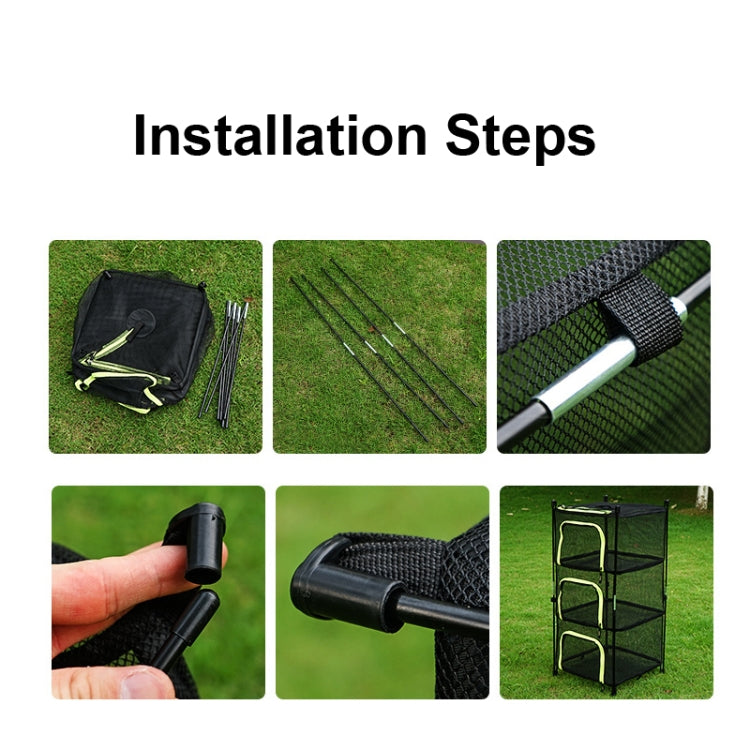 Installation Steps