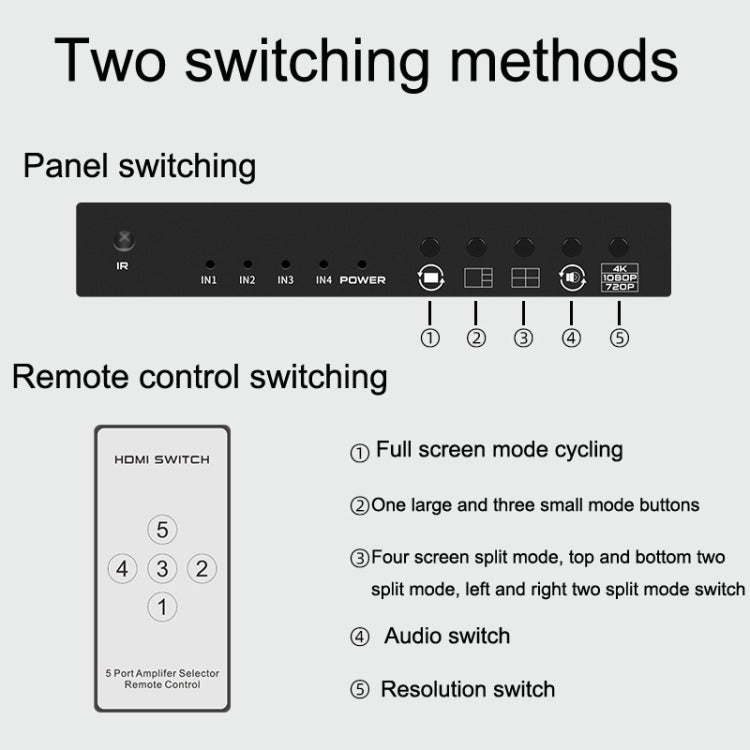 Two switching methods

Panel switching

IR

IN1 IN2 IN3 IN4 POWER

4K
1080P
720P

① ② ③ ④ ⑤

Remote control switching

HDMI SWITCH

5
4 3 2
1

5 Port Amplifer Selector
Remote Control

① Full screen mode cycling

②One large and three small mode buttons

③Four screen split mode, top and bottom two split mode, left and right two split mode switch

④ Audio switch

⑤ Resolution switch