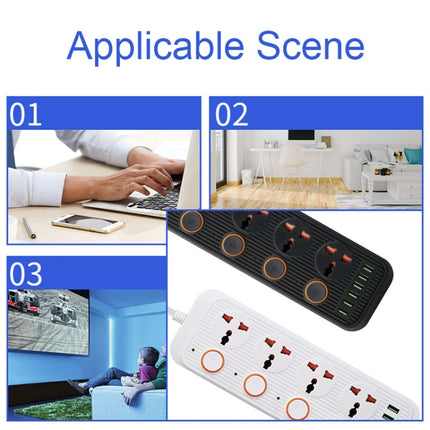 Applicable Scene

01

02

03